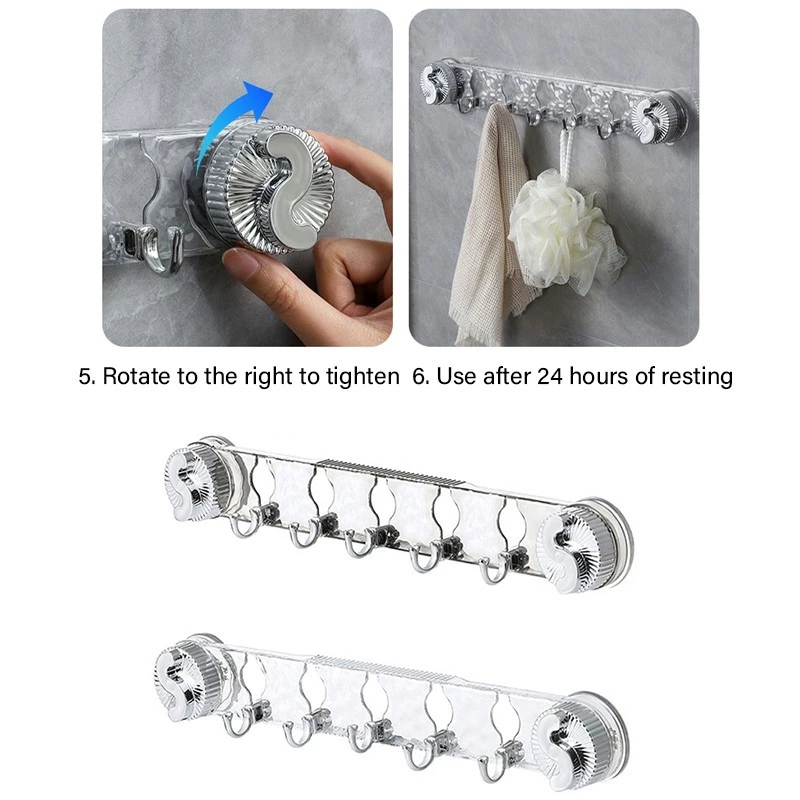 5. Rotate to the right to tighten

6. Use after 24 hours of resting