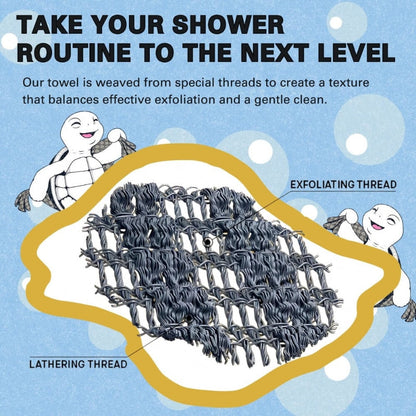 TAKE YOUR SHOWER ROUTINE TO THE NEXT LEVEL

Our towel is weaved from special threads to create a texture that balances effective exfoliation and a gentle clean.

EXFOLIATING THREAD

LATHERING THREAD