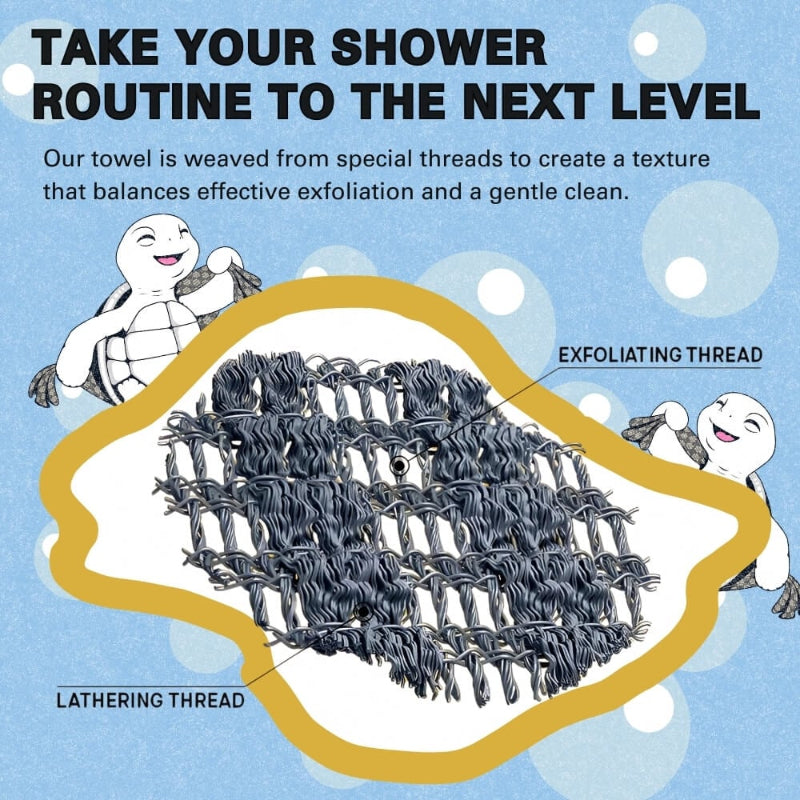 TAKE YOUR SHOWER ROUTINE TO THE NEXT LEVEL

Our towel is weaved from special threads to create a texture that balances effective exfoliation and a gentle clean.

EXFOLIATING THREAD

LATHERING THREAD